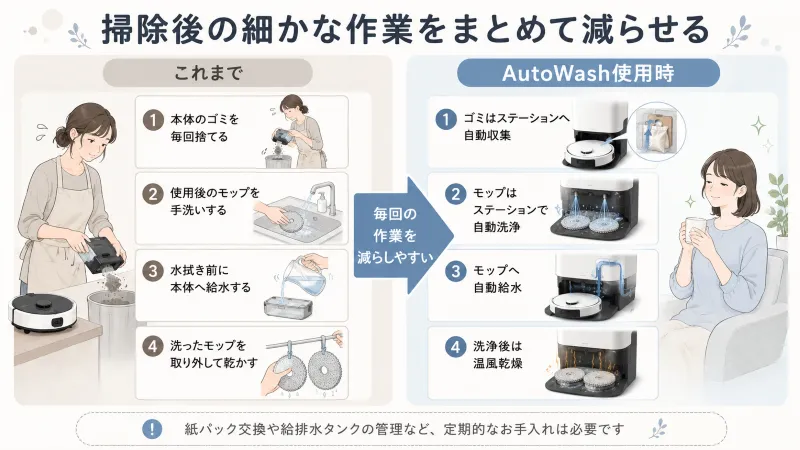 掃除後の細かな作業をまとめて減らせる

これまで

1 本体のゴミを毎回捨てる

2 使用後のモップを手洗いする

3 水拭き前に本体へ給水する

4 洗ったモップを取り外して乾かす

毎回の作業を減らしやすい

AutoWash使用時

1 ゴミはステーションへ自動収集

2 モップはステーションで自動洗浄

3 モップへ自動給水

4 洗浄後は温風乾燥

! 紙パック交換や給排水タンクの管理など、定期的なお手入れは必要です